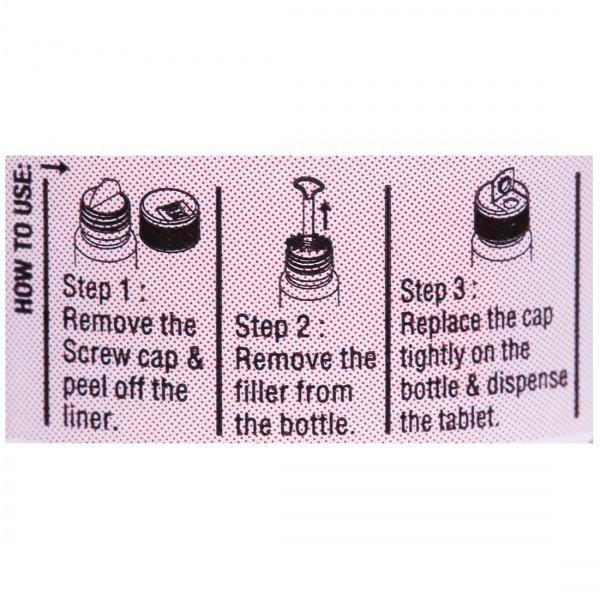 HOW TO USE:

Step 1 : Remove the Screw cap & peel off the liner.

Step 2 : Remove the filler from the bottle.

Step 3 : Replace the cap tightly on the bottle & dispense the tablet.