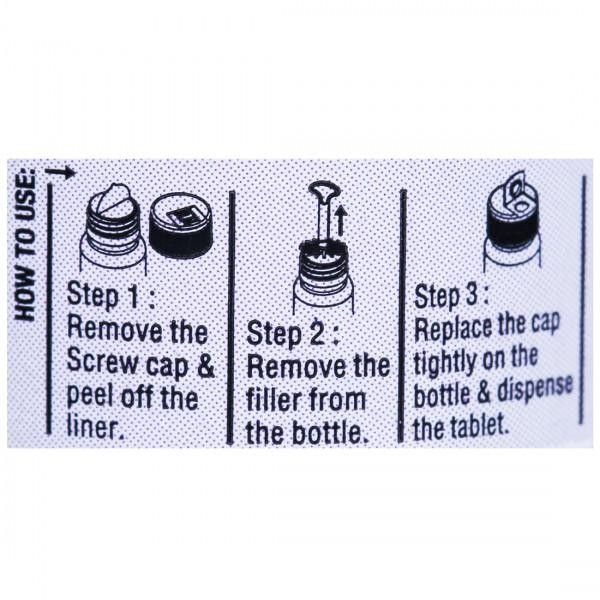 HOW TO USE:

Step 1 :
Remove the Screw cap & peel off the liner.

Step 2 :
Remove the filler from the bottle.

Step 3 :
Replace the cap tightly on the bottle & dispense the tablet.